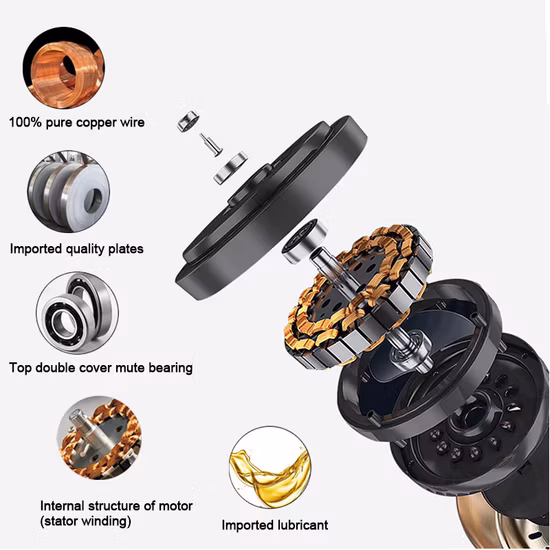 100% pure copper wire

Imported quality plates

Top double cover mute bearing

Internal structure of motor (stator winding)

Imported lubricant